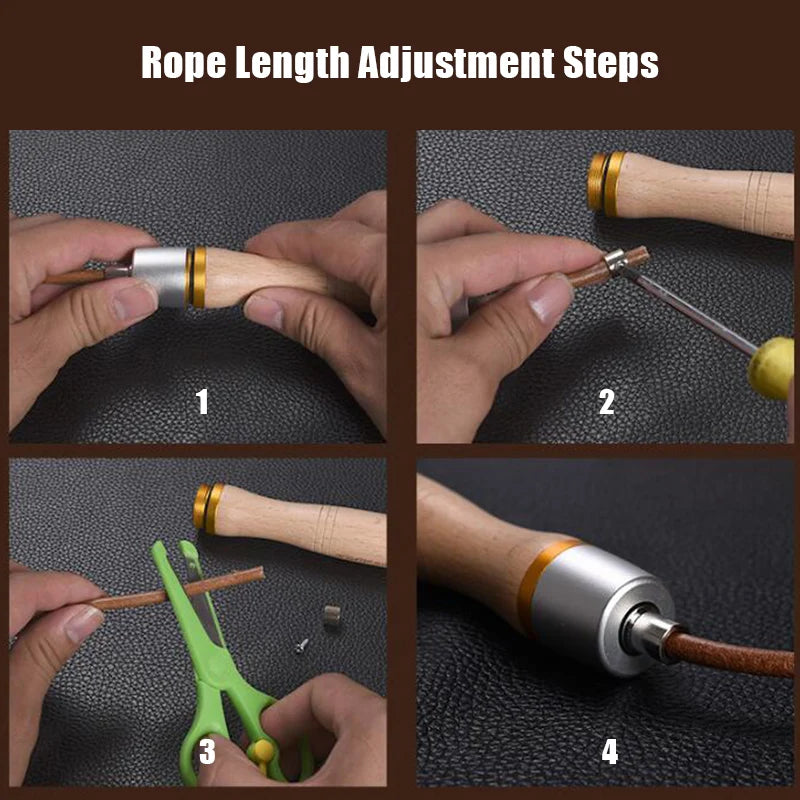 Rope Length Adjustment Steps

1

2

3

4